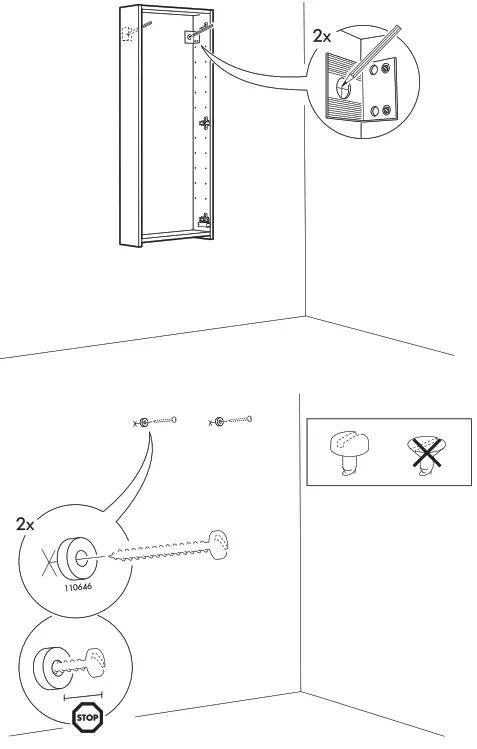 2x

2x

110646

STOP