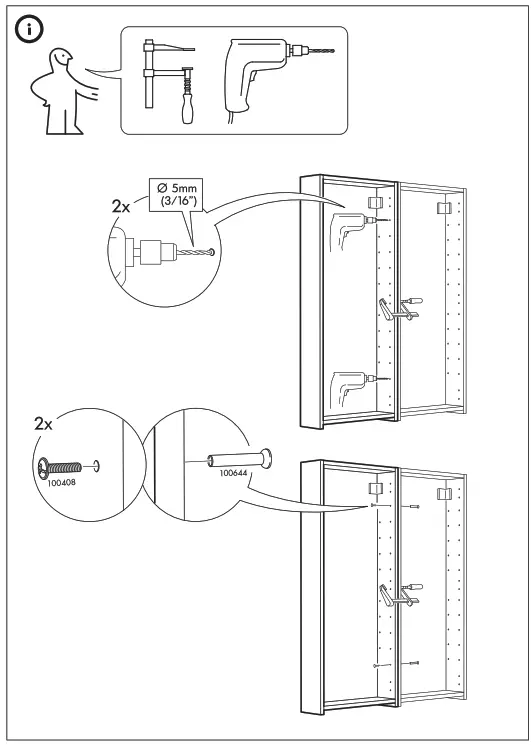 i

2x

Ø 5mm
(3/16")

2x

100408

100644