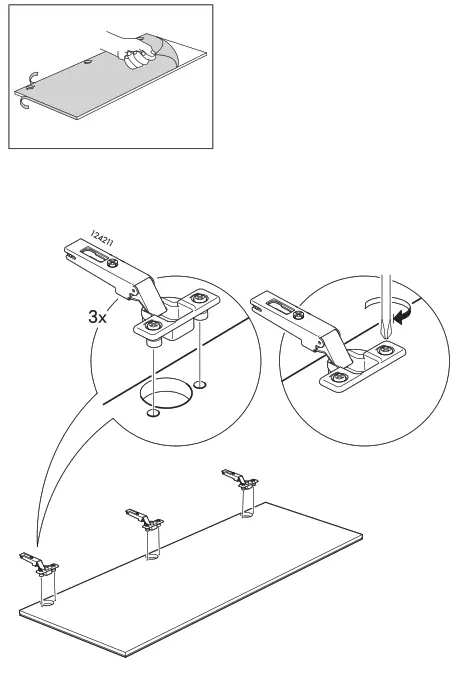 124211

3x