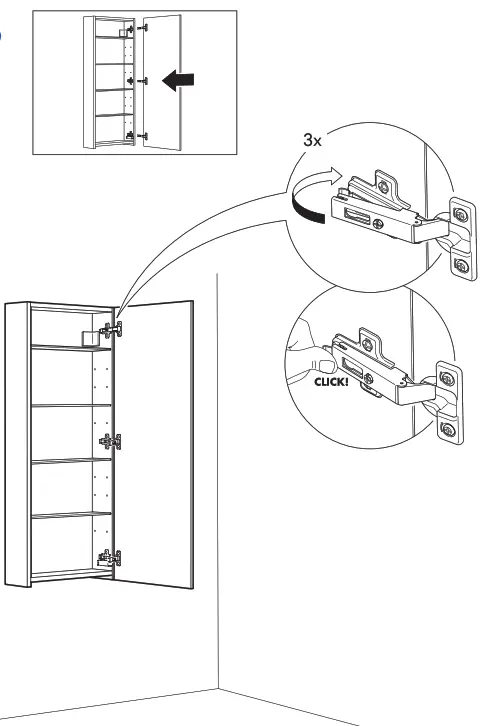 3x

CLICK!