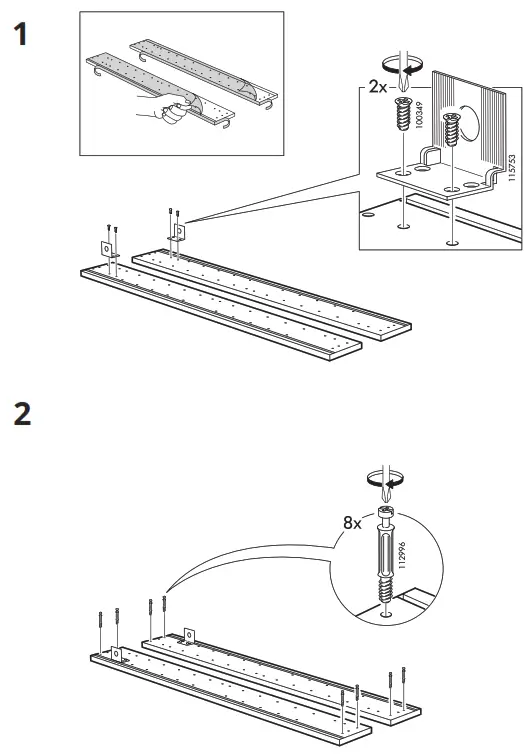 1

2x

100349

115753

2

8x

112996