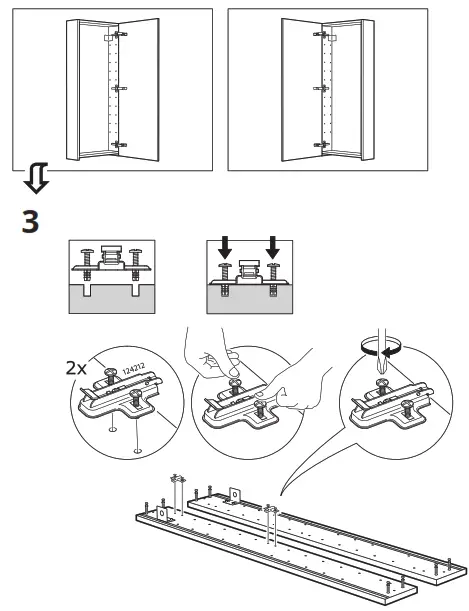 3

2x

124212