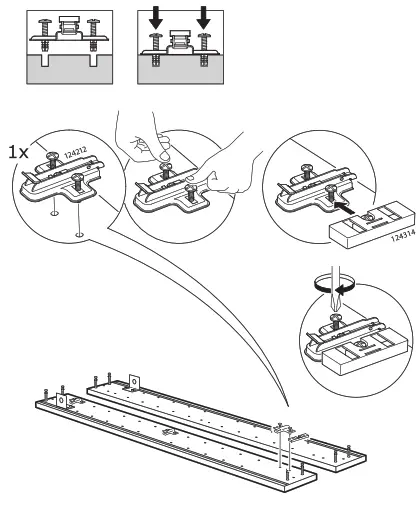 1x

124212

124314