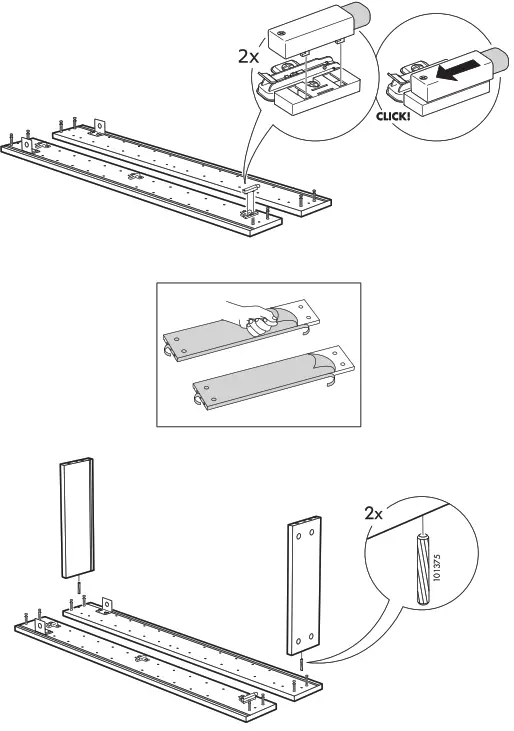 2x

CLICK!

2x

101375