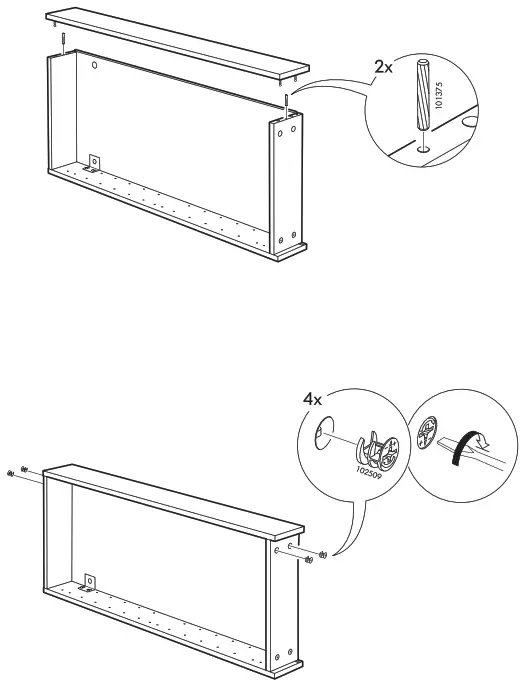 2x

101375

4x

102509