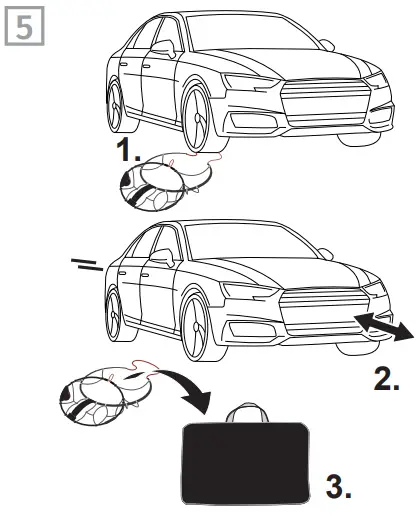 5

1.

2.

3.