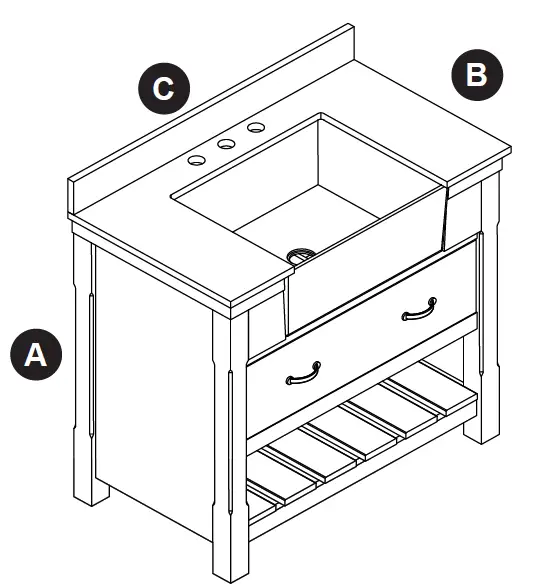 C
B
A