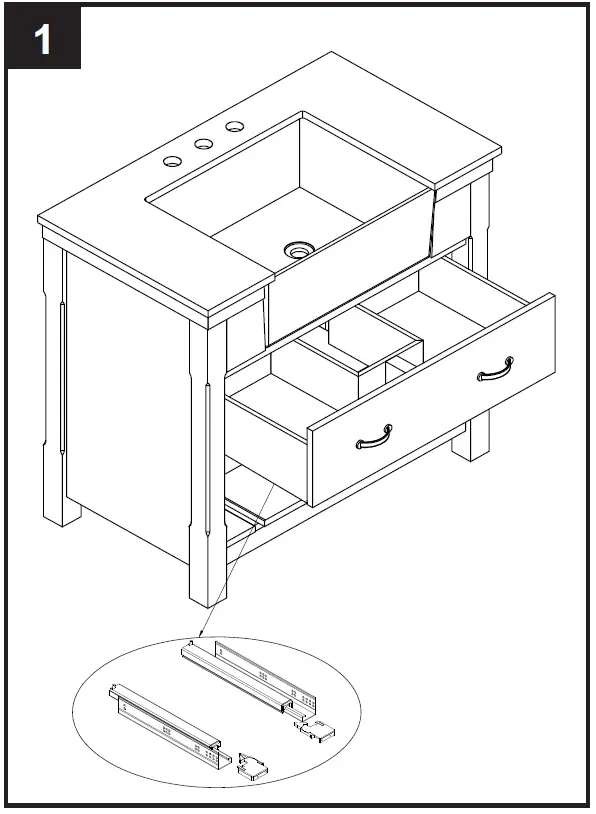 1