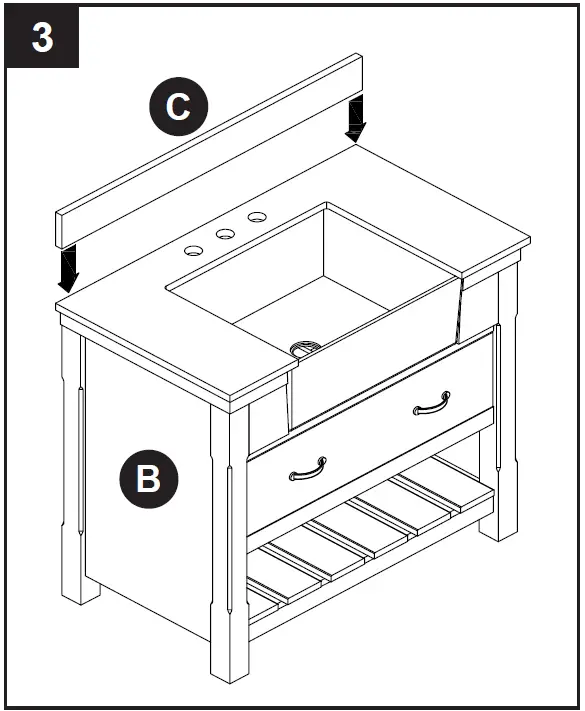 3

C

B