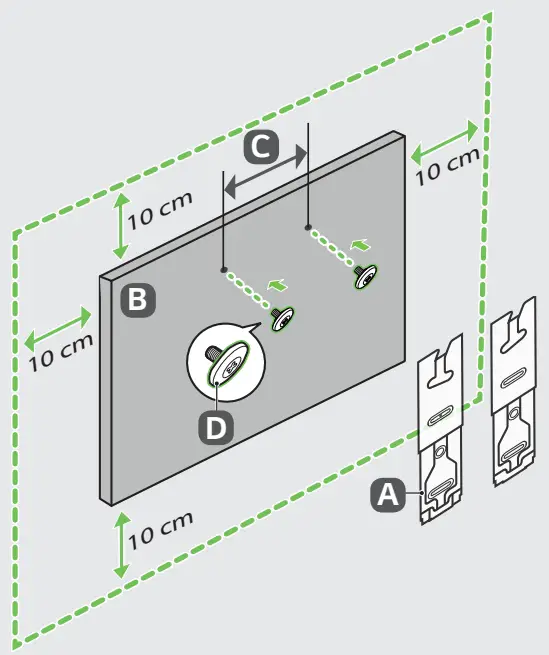 C

10 cm

10 cm

B

10 cm

D

A

10 cm