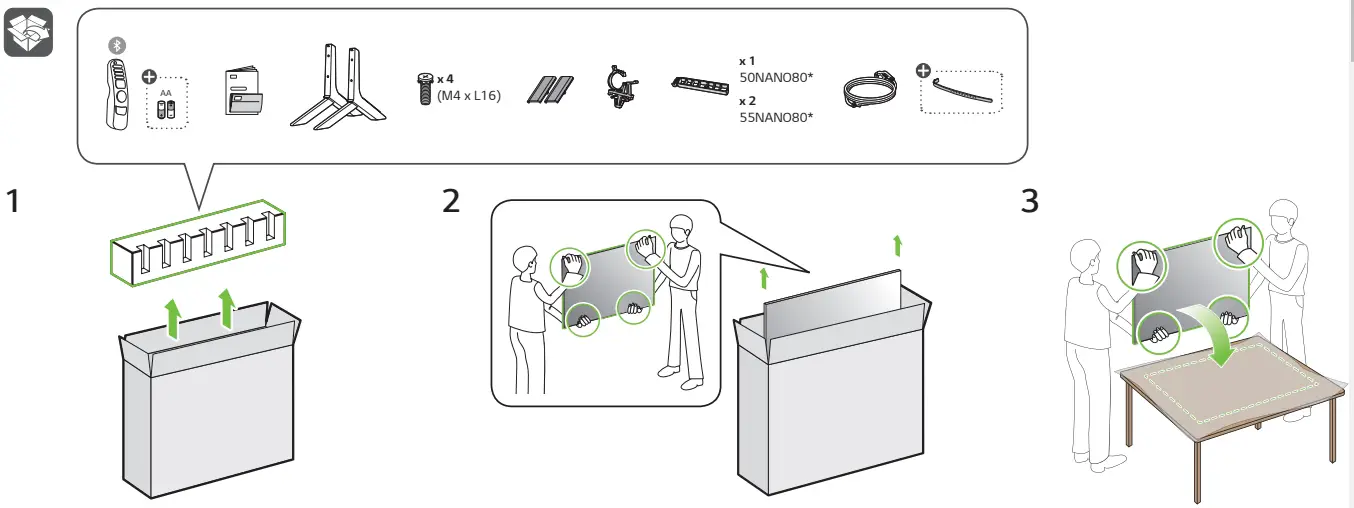 AA

x 4
(M4 x L16)

x 1
50NANO80*
x 2
55NANO80*

1

2

3