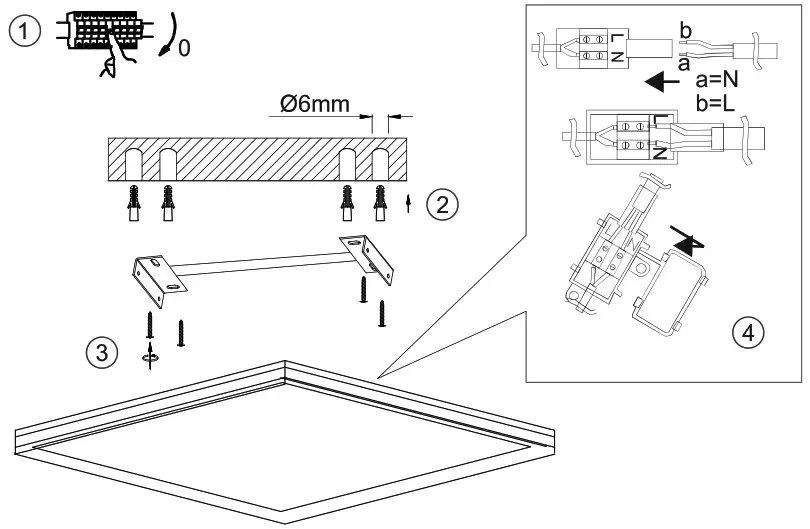 1
0
Ø6mm
2
3
L
N
b
a
a=N
b=L
L
N
4