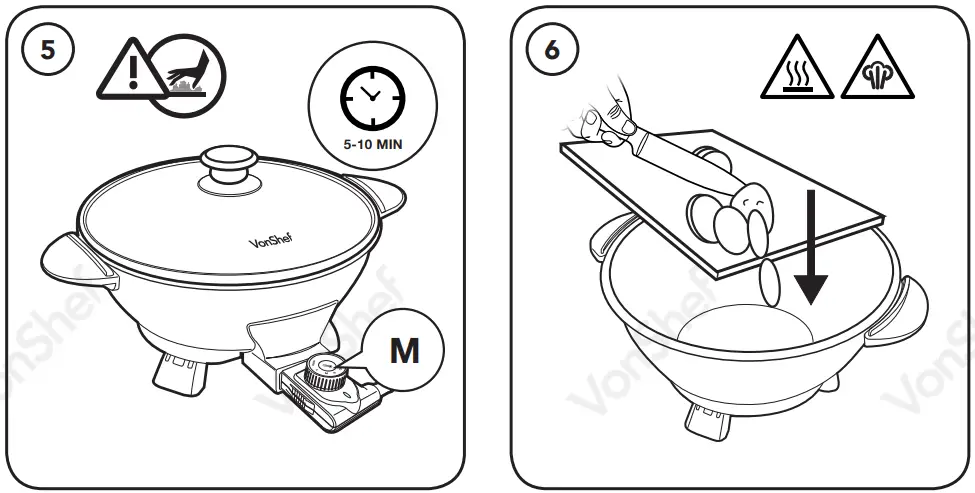 5

5-10 MIN

VonShef

M

VonShef

6

VonShef

VonShef