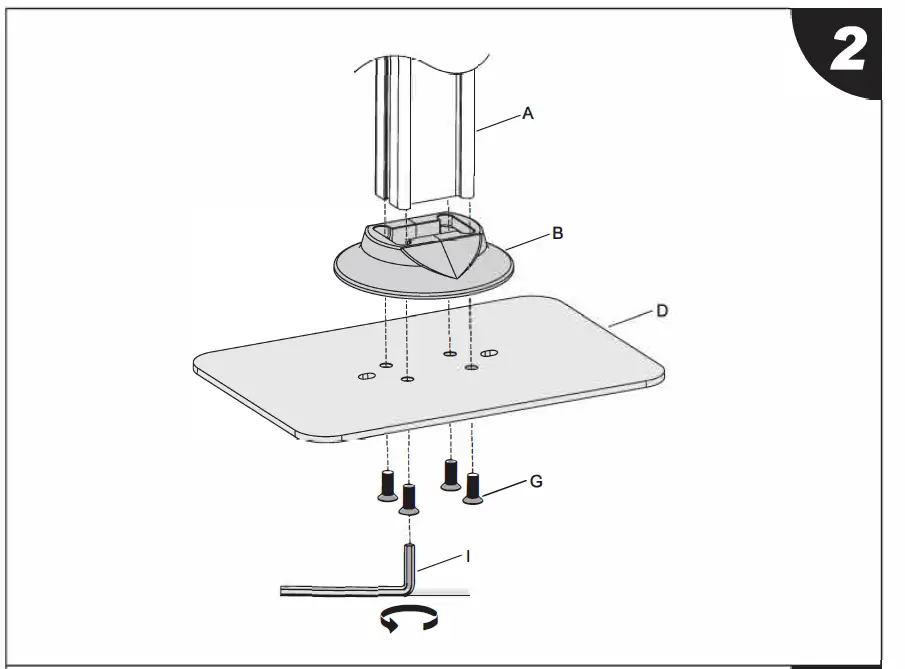 2
A
B
D
G
I