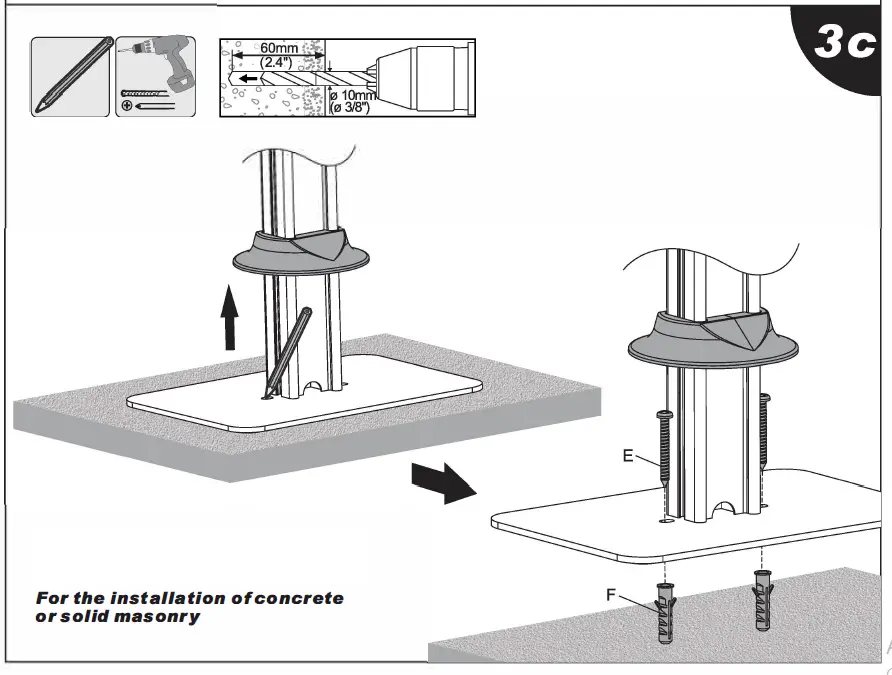 3c

60mm
(2.4")
ø 10mm
(ø 3/8")

E

F

For the installation of concrete or solid masonry