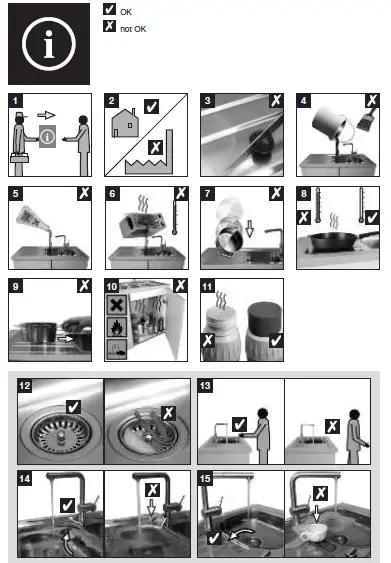 OK
not OK

1
2
3
4
5
6
7
8
9
10
11
12
13
14
15