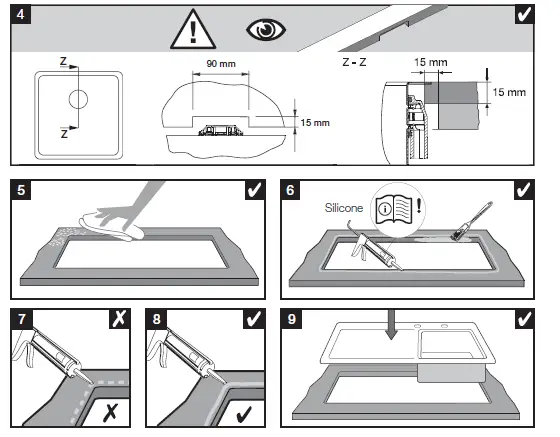 4

Z

Z

90 mm

15 mm

Z - Z

15 mm

15 mm

5

6

Silicone

7

8

9