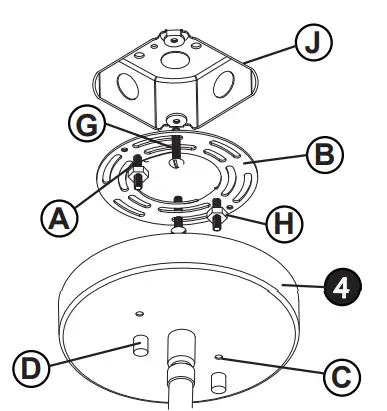 J
G
B
A
H
4
D
C