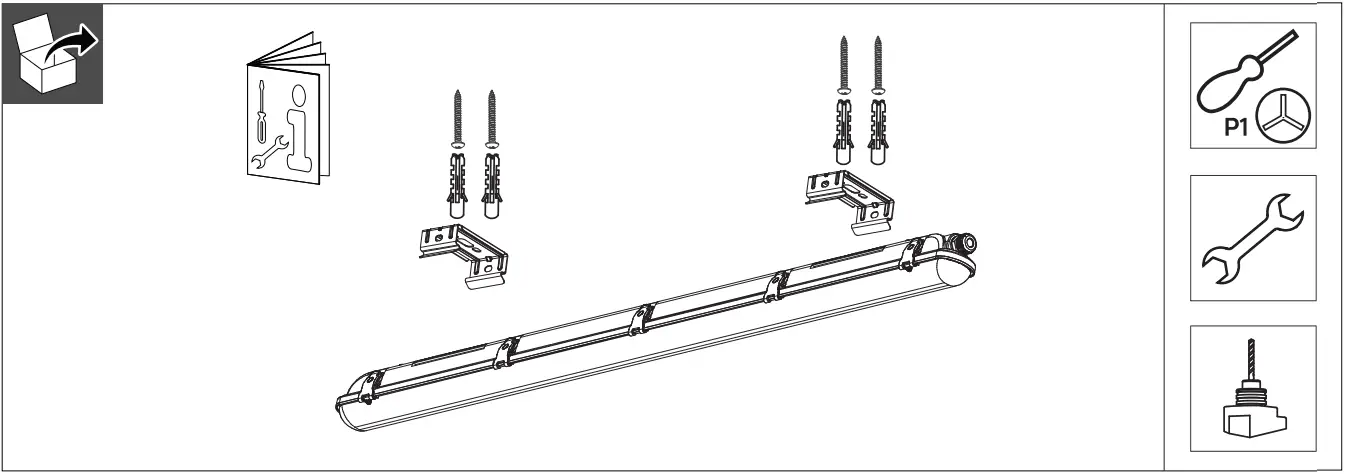 P1