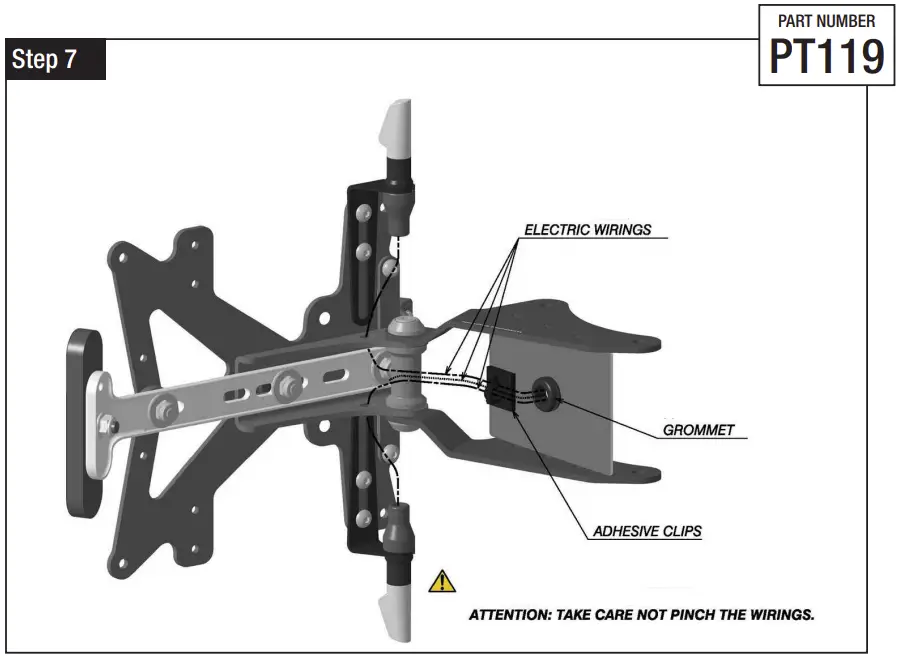 PART NUMBER
PT119

Step 7

ELECTRIC WIRINGS

GROMMET

ADHESIVE CLIPS

ATTENTION: TAKE CARE NOT PINCH THE WIRINGS.