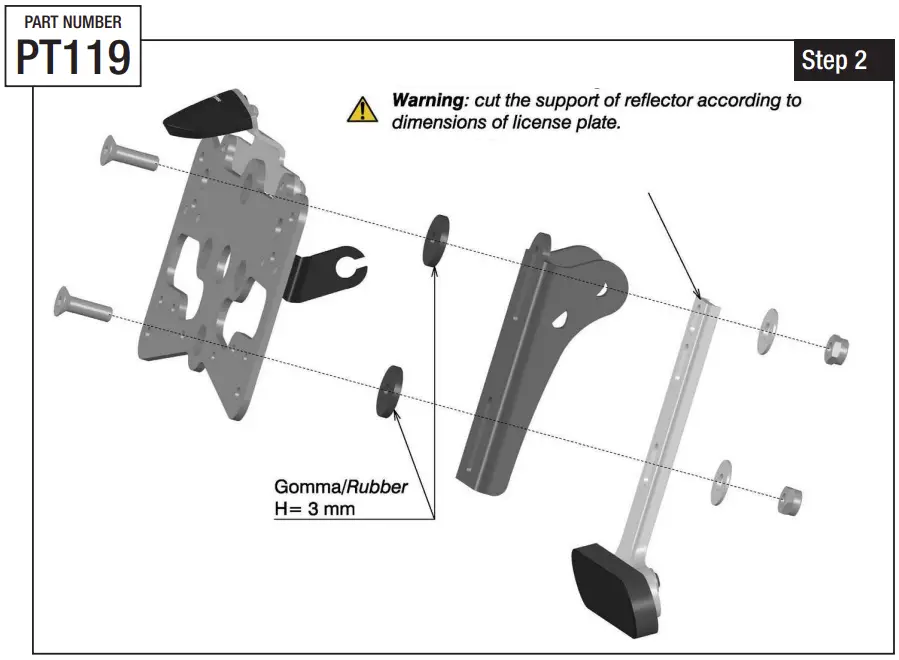 PART NUMBER
PT119

Step 2

Warning: cut the support of reflector according to dimensions of license plate.

Gomma/Rubber
H= 3 mm