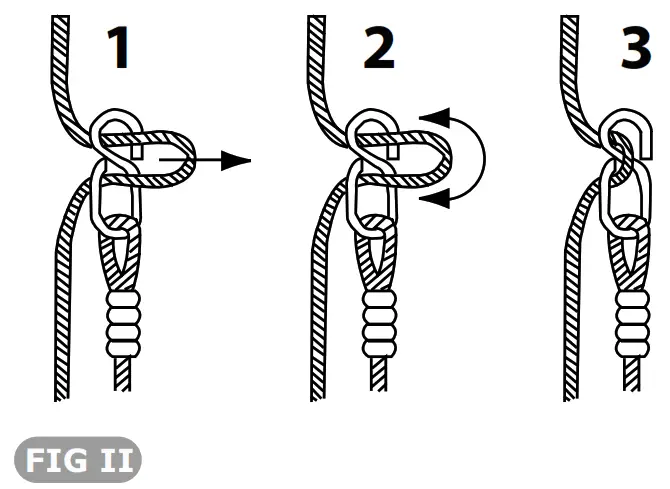 1

2

3

FIG II