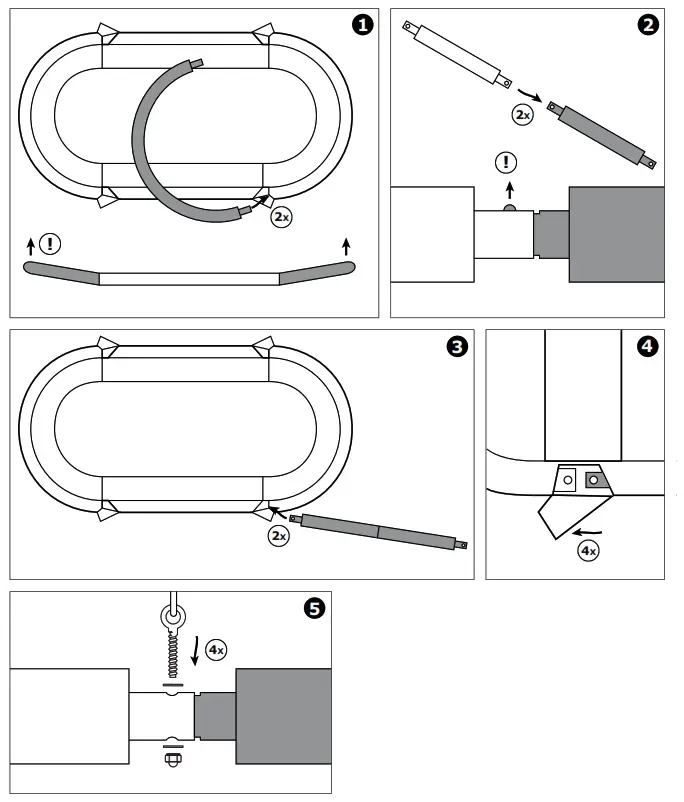 1
2x
!

2
2x
!

3
2x

4
4x

5
4x