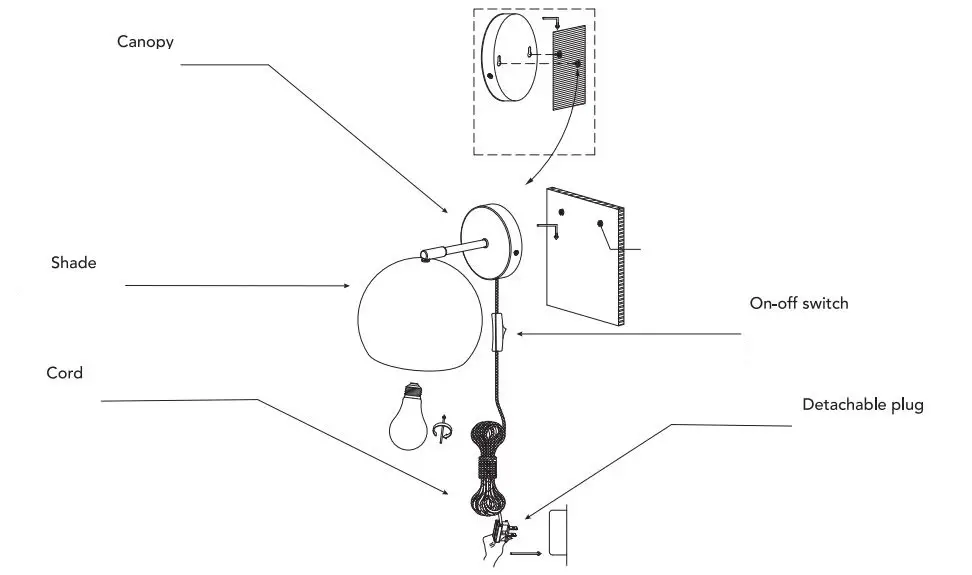 Canopy

Shade

On-off switch

Cord

Detachable plug