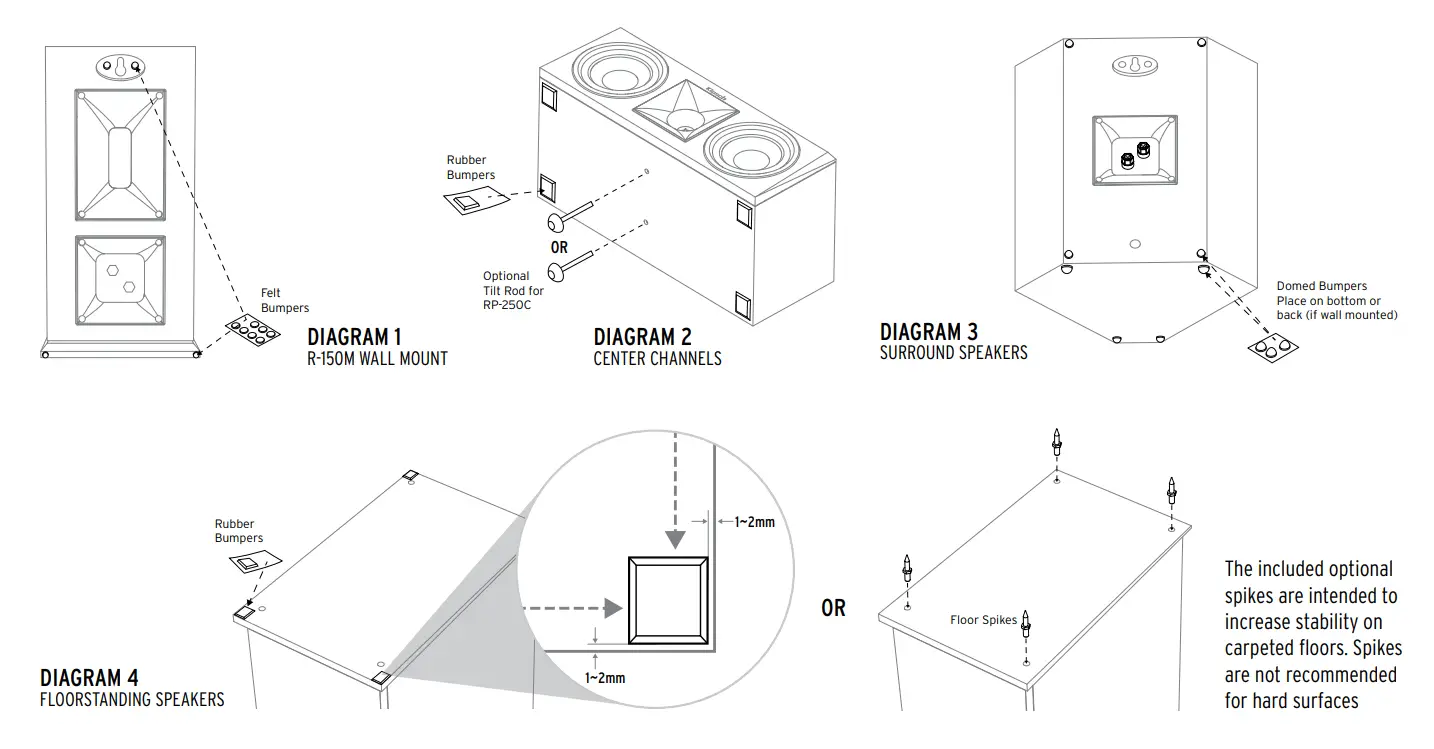 Felt Bumpers

DIAGRAM 1
R-150M WALL MOUNT

Rubber Bumpers

OR

Optional Tilt Rod for RP-250C

DIAGRAM 2
CENTER CHANNELS

Domed Bumpers
Place on bottom or back (if wall mounted)

DIAGRAM 3
SURROUND SPEAKERS

Rubber Bumpers

1~2mm

1~2mm

DIAGRAM 4
FLOORSTANDING SPEAKERS

OR

Floor Spikes

The included optional spikes are intended to increase stability on carpeted floors. Spikes are not recommended for hard surfaces