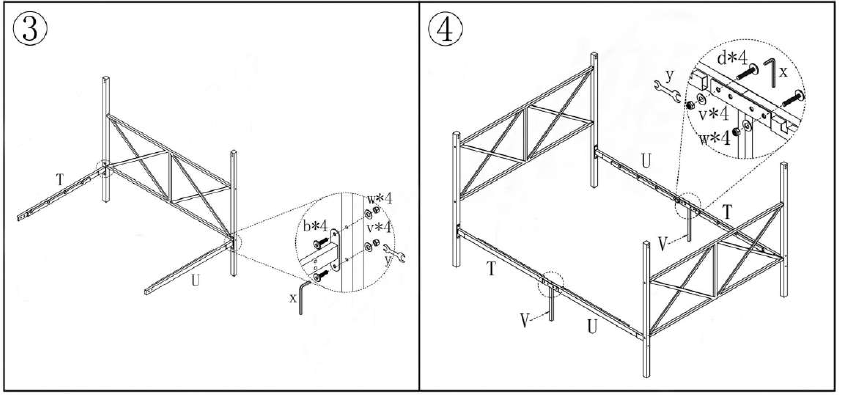 ③

T

U

b*4

w*4

v*4

y

x

④

y

d*4

x

v*4

w*4

U

T

V

T

V

U