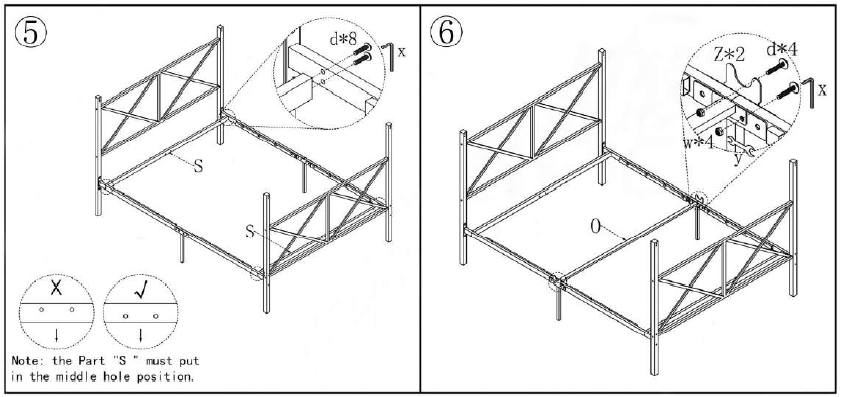 ⑤

d*8

x

S

S

X

√

Note: the Part "S " must put in the middle hole position.

⑥

Z*2

d*4

x

w*4

y

O