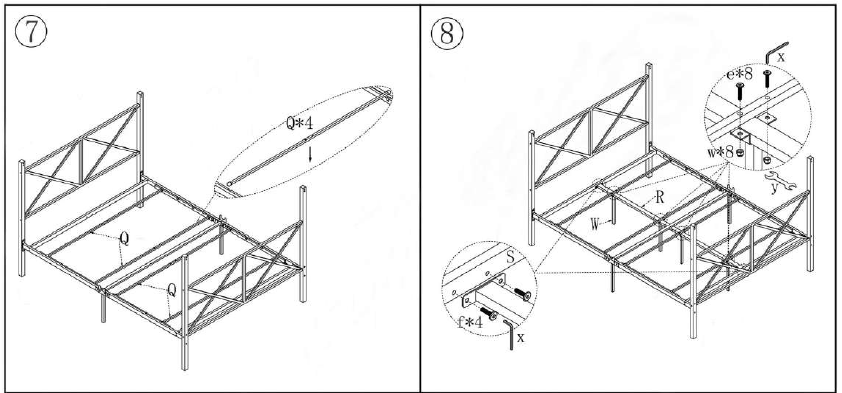 ⑦

Q*4

Q

Q

⑧

x

e*8

w*8

y

R

W

S

f*4

x