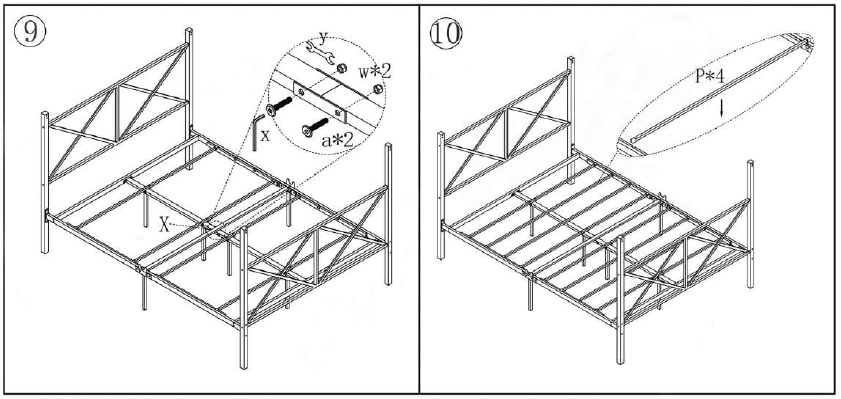 ⑨
y
w*2
x
a*2
X

⑩
P*4