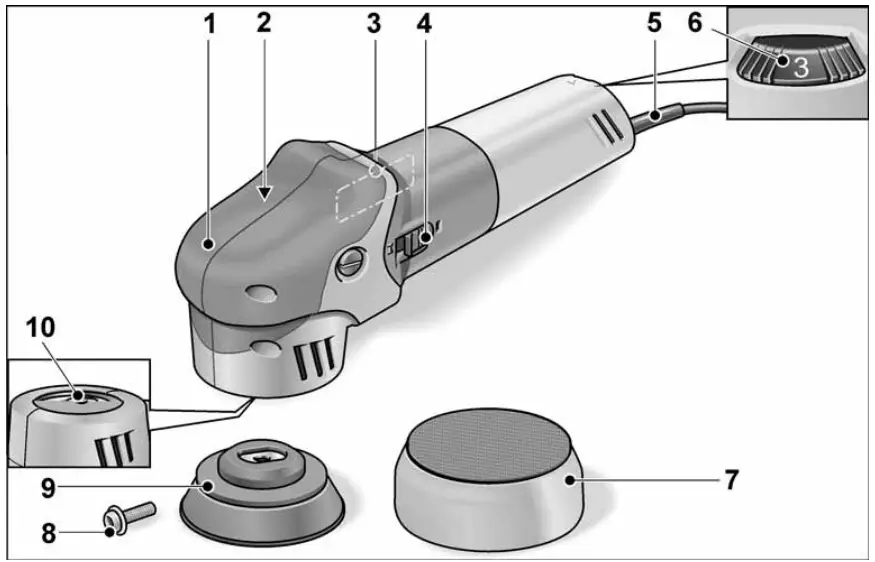 1
2
3
4
5
6
3
10
9
8
7