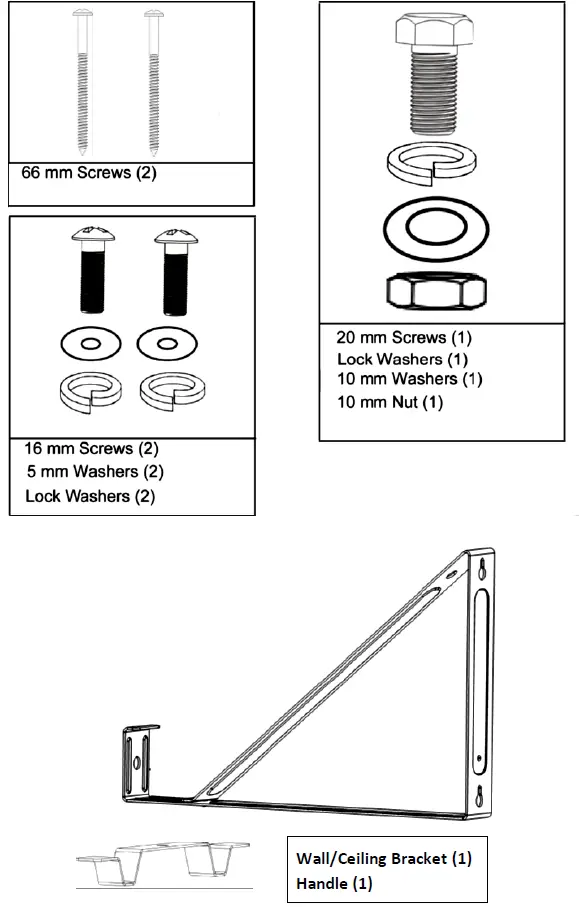 66 mm Screws (2)

16 mm Screws (2)
5 mm Washers (2)
Lock Washers (2)

20 mm Screws (1)
Lock Washers (1)
10 mm Washers (1)
10 mm Nut (1)

Wall/Ceiling Bracket (1)
Handle (1)