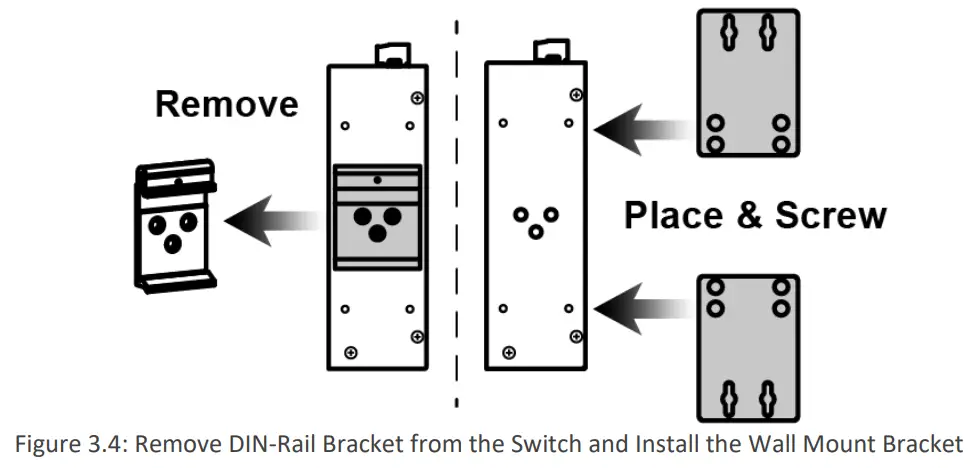 Remove

Place & Screw

Figure 3.4: Remove DIN-Rail Bracket from the Switch and Install the Wall Mount Bracket