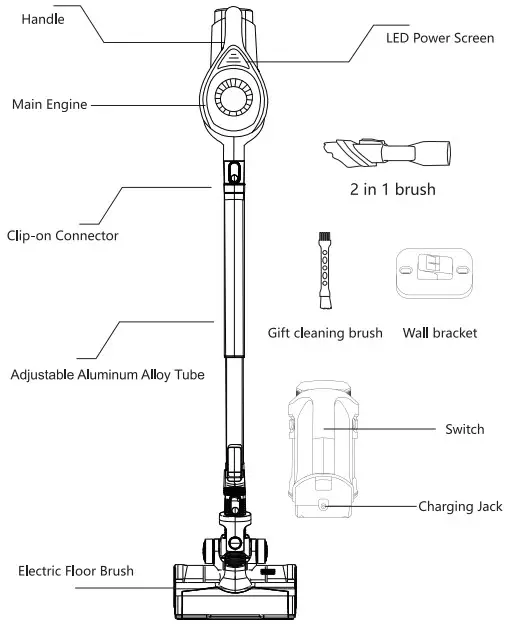 Handle

LED Power Screen

Main Engine

2 in 1 brush

Clip-on Connector

Gift cleaning brush

Wall bracket

Adjustable Aluminum Alloy Tube

Switch

Charging Jack

Electric Floor Brush