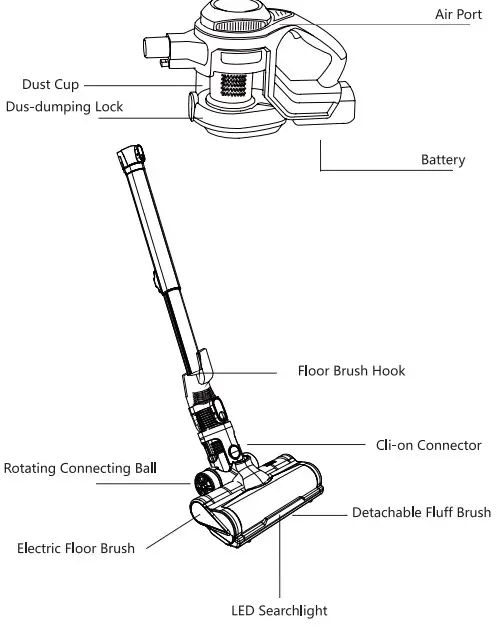 Air Port

Dust Cup

Dus-dumping Lock

Battery

Floor Brush Hook

Cli-on Connector

Rotating Connecting Ball

Detachable Fluff Brush

Electric Floor Brush

LED Searchlight