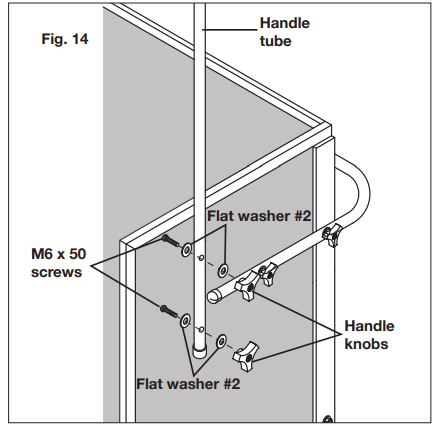 Fig. 14

Handle tube

Flat washer #2

M6 x 50 screws

Handle knobs

Flat washer #2