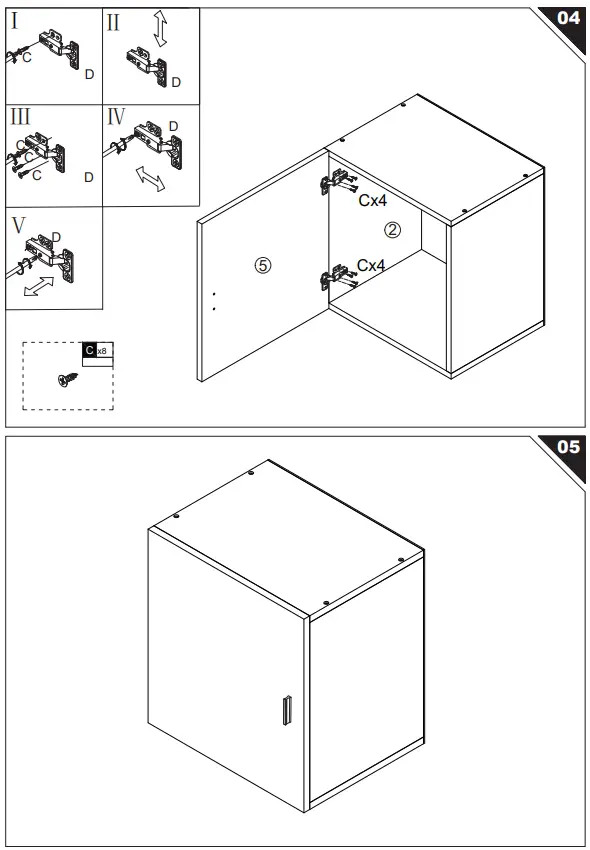 04

I
C
D

II
D

III
C
C
C
D

IV
D

V
D

C x8

Cx4
②
⑤
Cx4

05