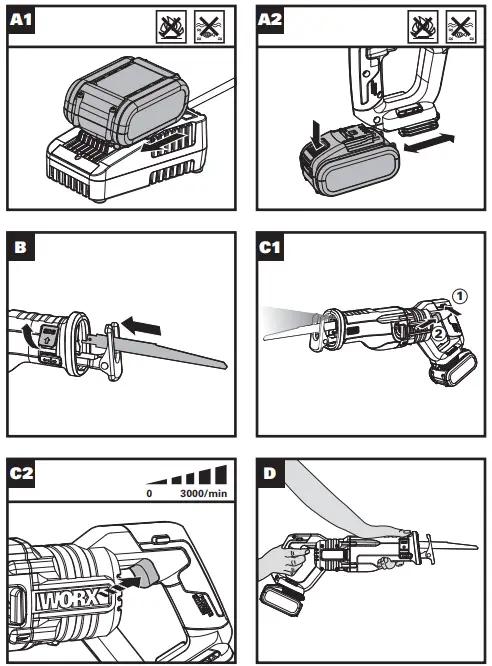 A1

A2

B

C1

①

2

C2

0

3000/min

WORX

D