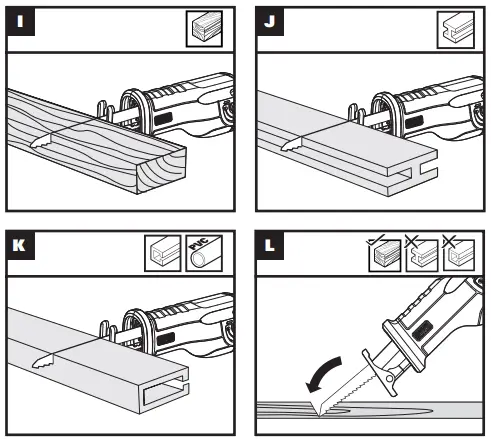 I

J

K

PVC

L