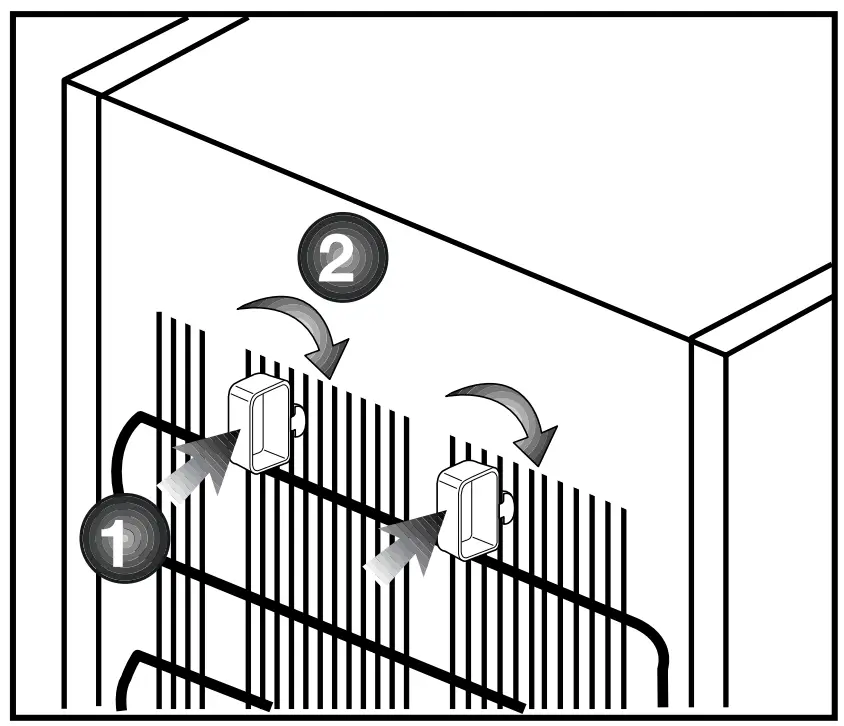 2
1