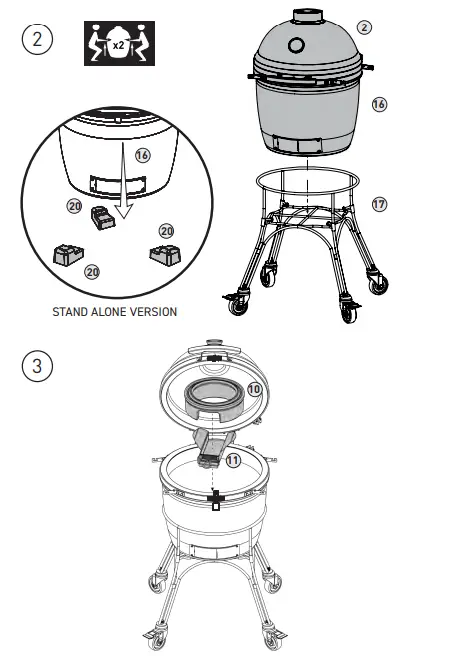 2

x2

2

16

16

20

20

20

17

STAND ALONE VERSION

3

10

11