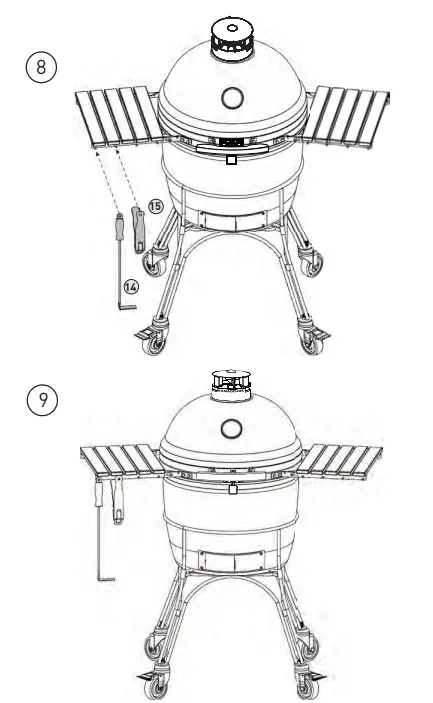 8

15

14

9