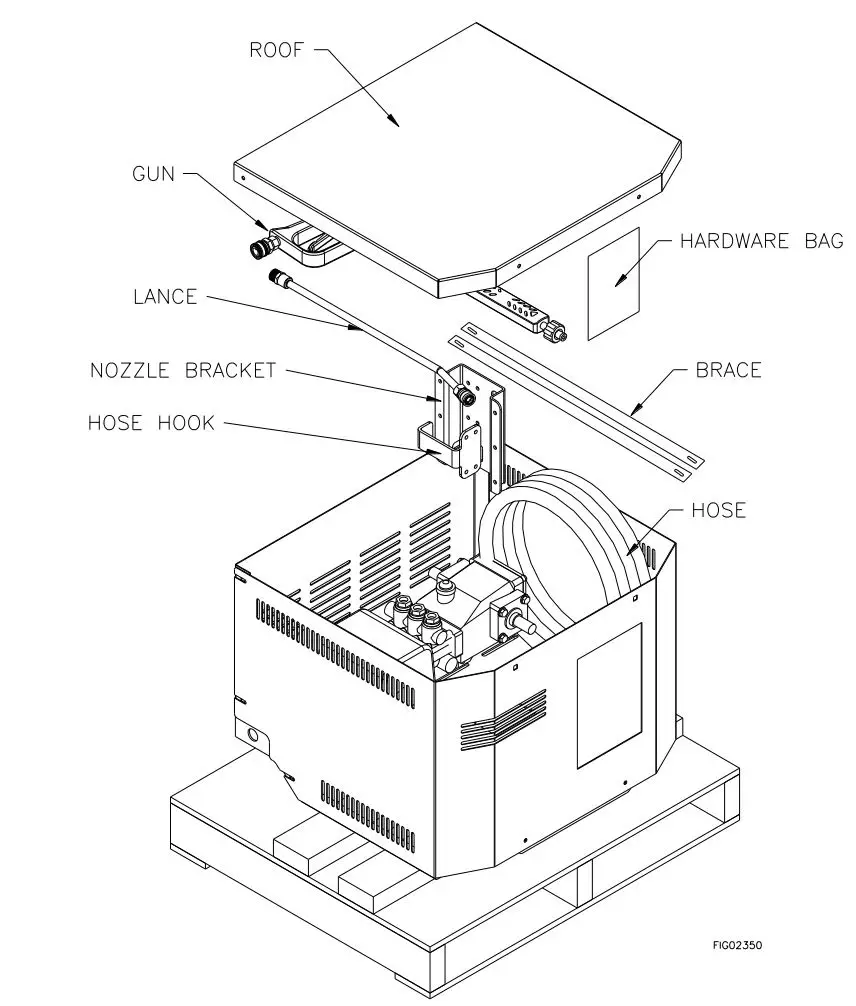 ROOF
GUN
HARDWARE BAG
LANCE
NOZZLE BRACKET
BRACE
HOSE HOOK
HOSE
FIG02350