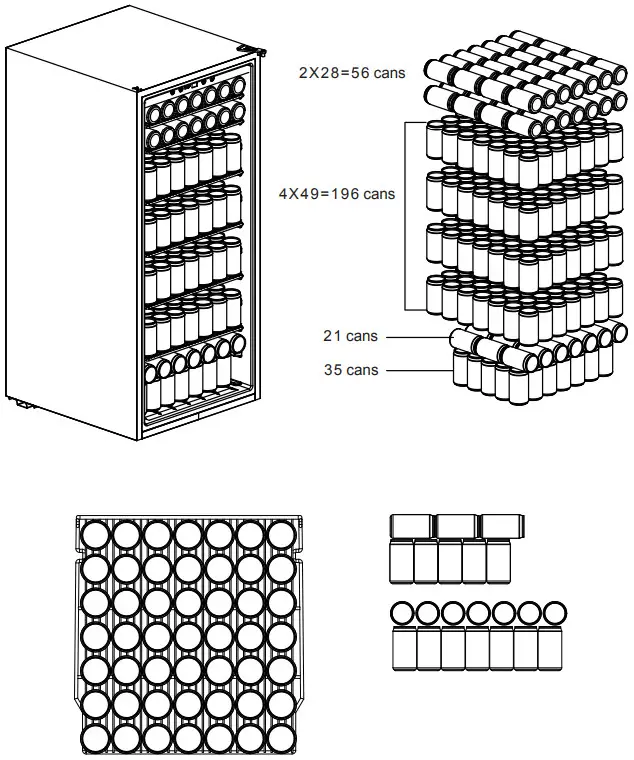 2X28=56 cans

4X49=196 cans

21 cans

35 cans