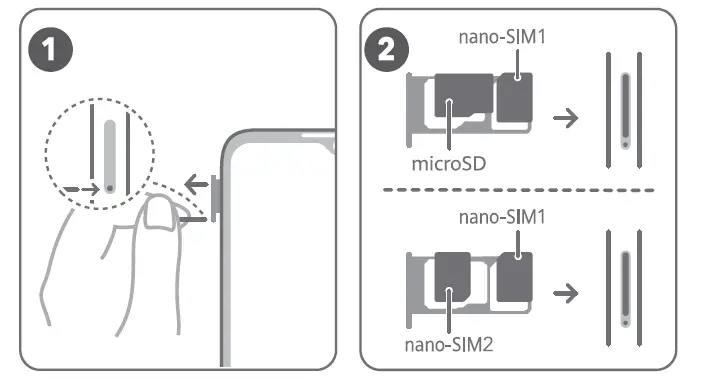 1

2

nano-SIM1

microSD

nano-SIM1

nano-SIM2