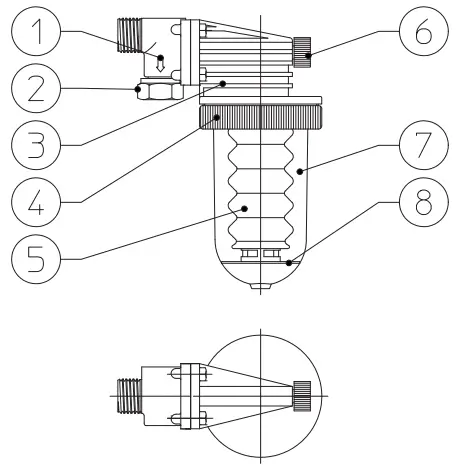 1
2
3
4
5
6
7
8