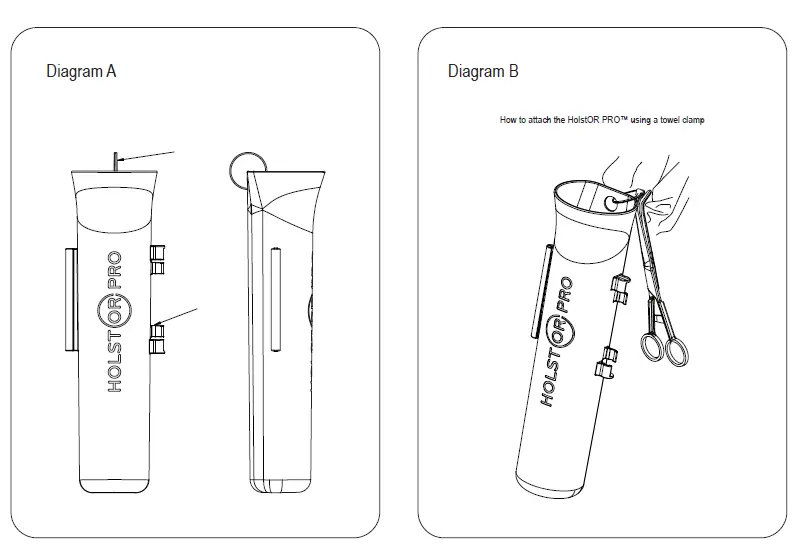 Diagram A

HOLSTOR PRO

Diagram B

How to attach the HolstOR PRO™ using a towel clamp

HOLSTOR PRO